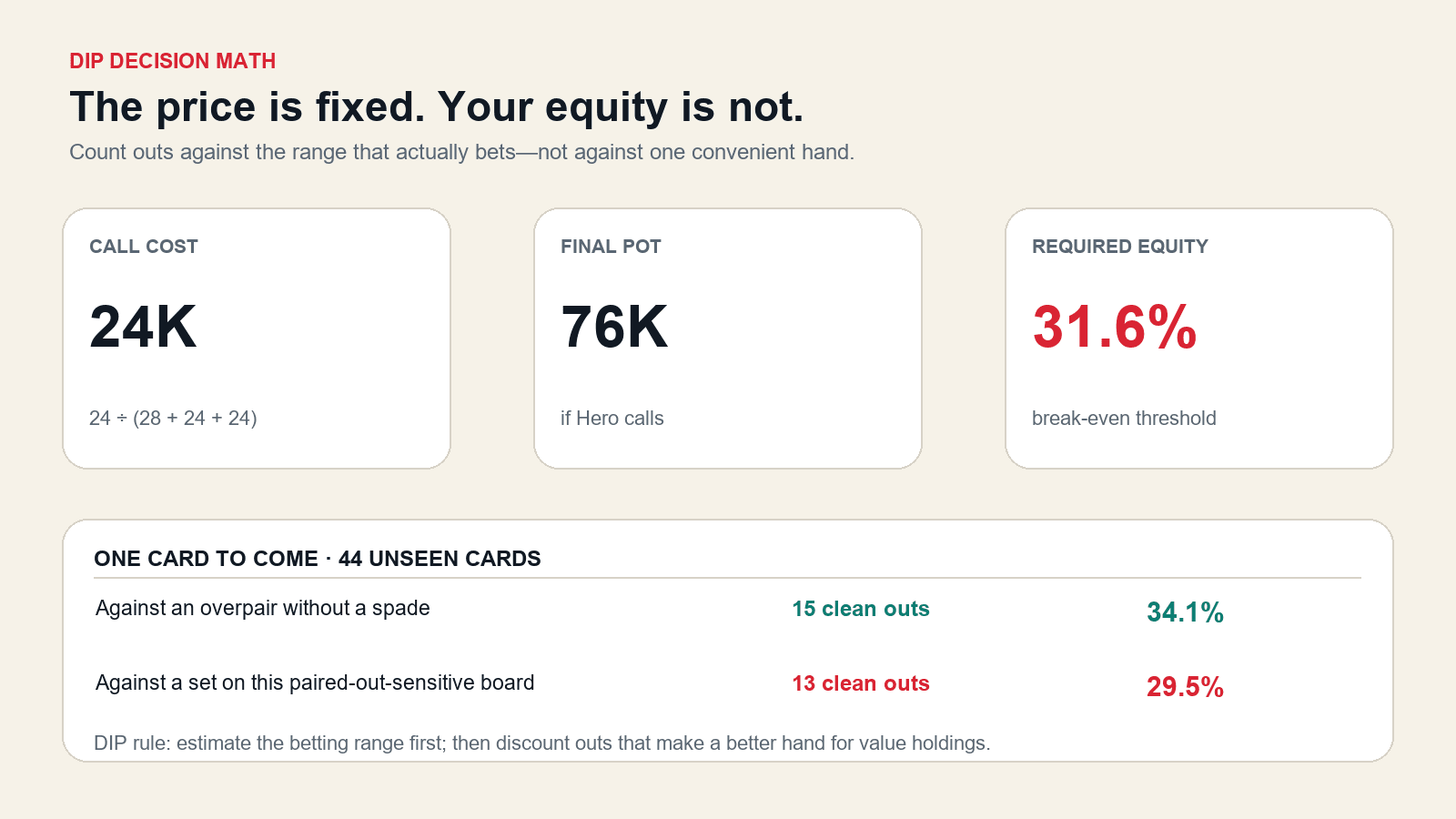 DIP DECISION MATH

The price is fixed. Your equity is not.

Count outs against the range that actually bets—not against one convenient hand.

CALL COST

24K

24 ÷ (28 + 24 + 24)

FINAL POT

76K

if Hero calls

REQUIRED EQUITY

31.6%

break-even threshold

ONE CARD TO COME · 44 UNSEEN CARDS

Against an overpair without a spade 15 clean outs 34.1%

Against a set on this paired-out-sensitive board 13 clean outs 29.5%

DIP rule: estimate the betting range first; then discount outs that make a better hand for value holdings.